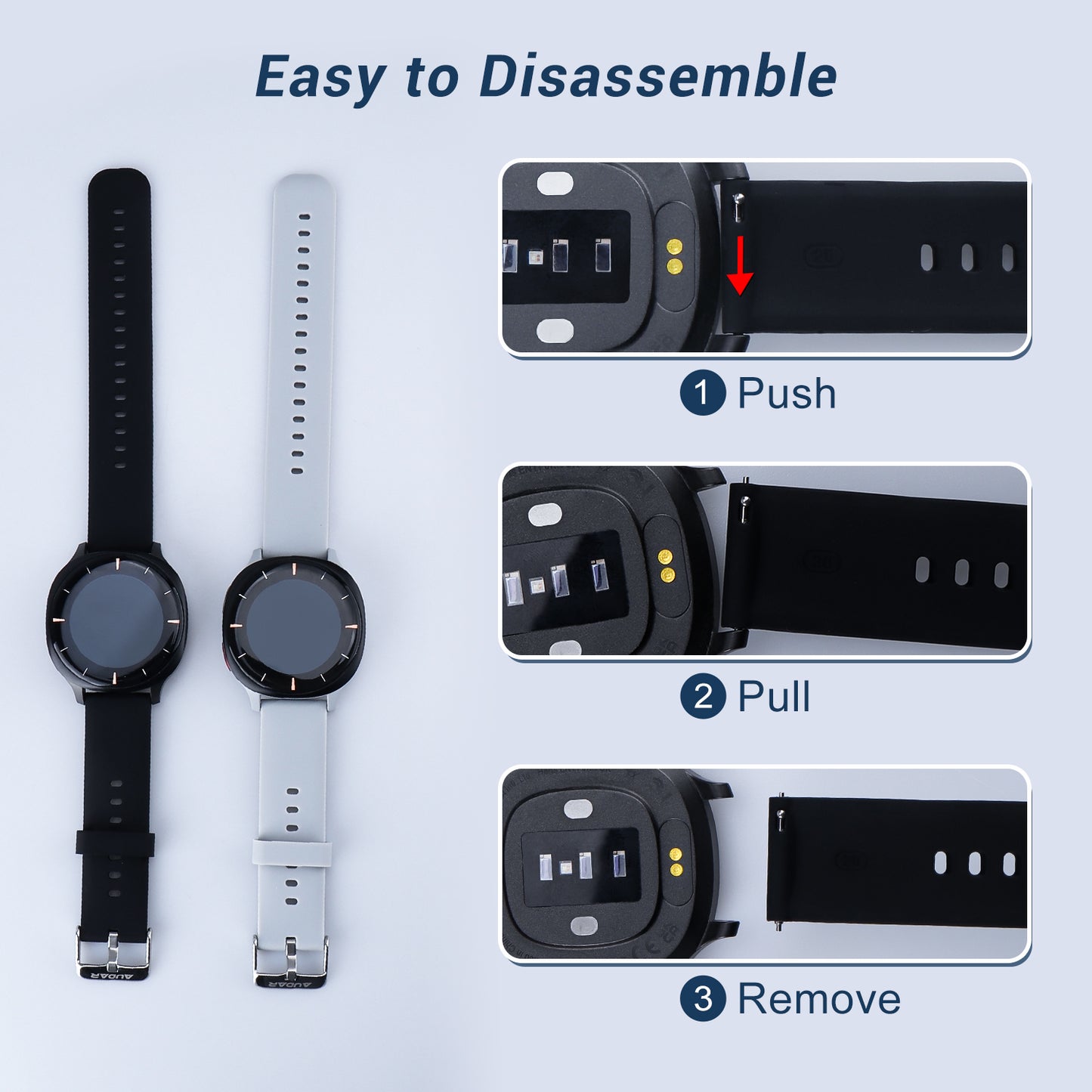 Easy to Disassemble

1 Push

2 Pull

3 Remove

AUDAR

AUDAR