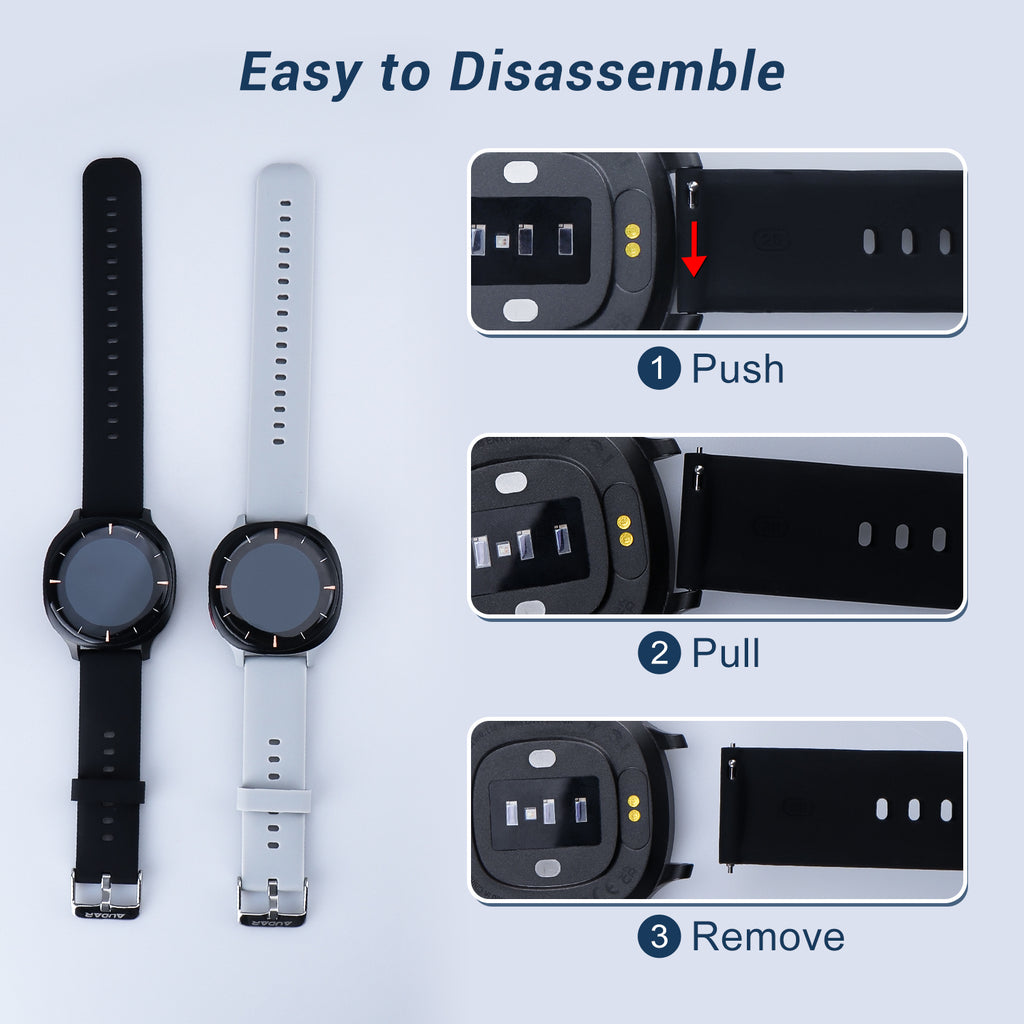 Easy to Disassemble

1 Push

2 Pull

3 Remove

AUDAR

AUDAR